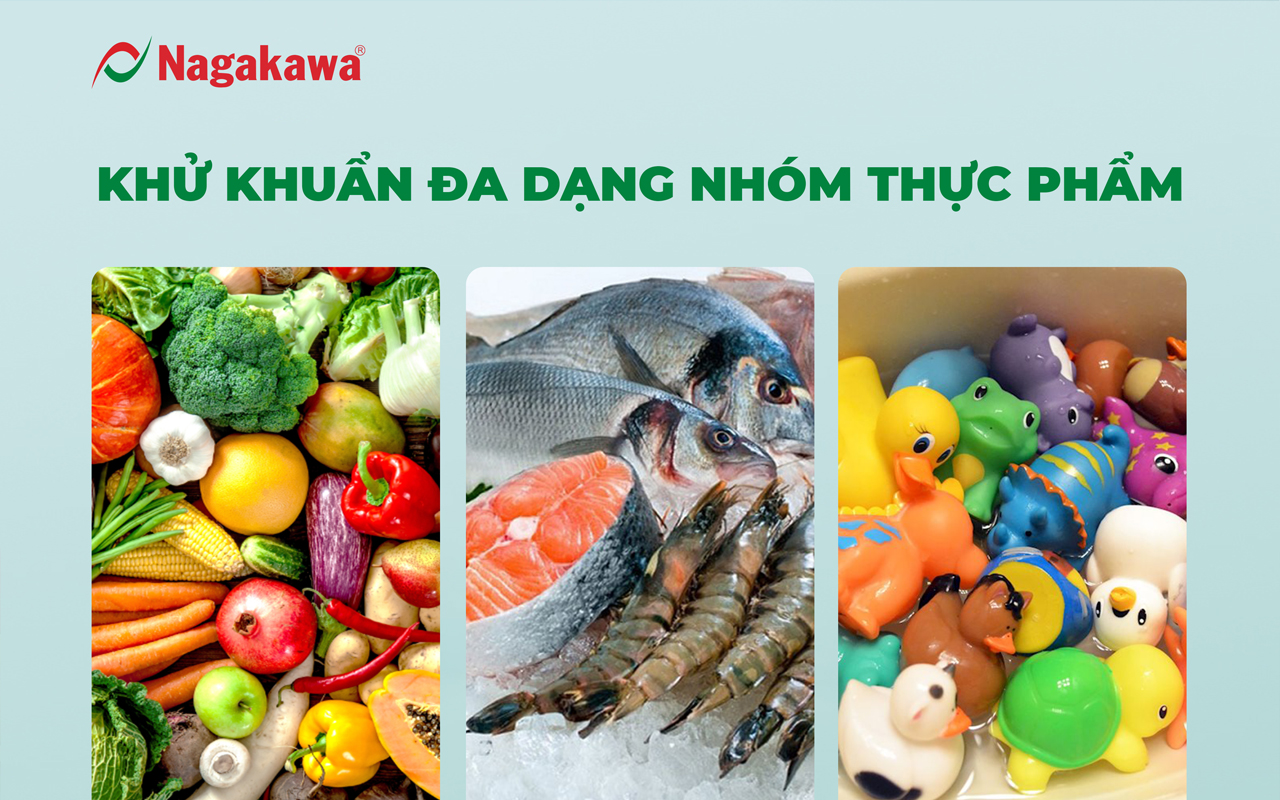 Nagakawa®

KHỬ KHUẨN ĐA DẠNG NHÓM THỰC PHẨM