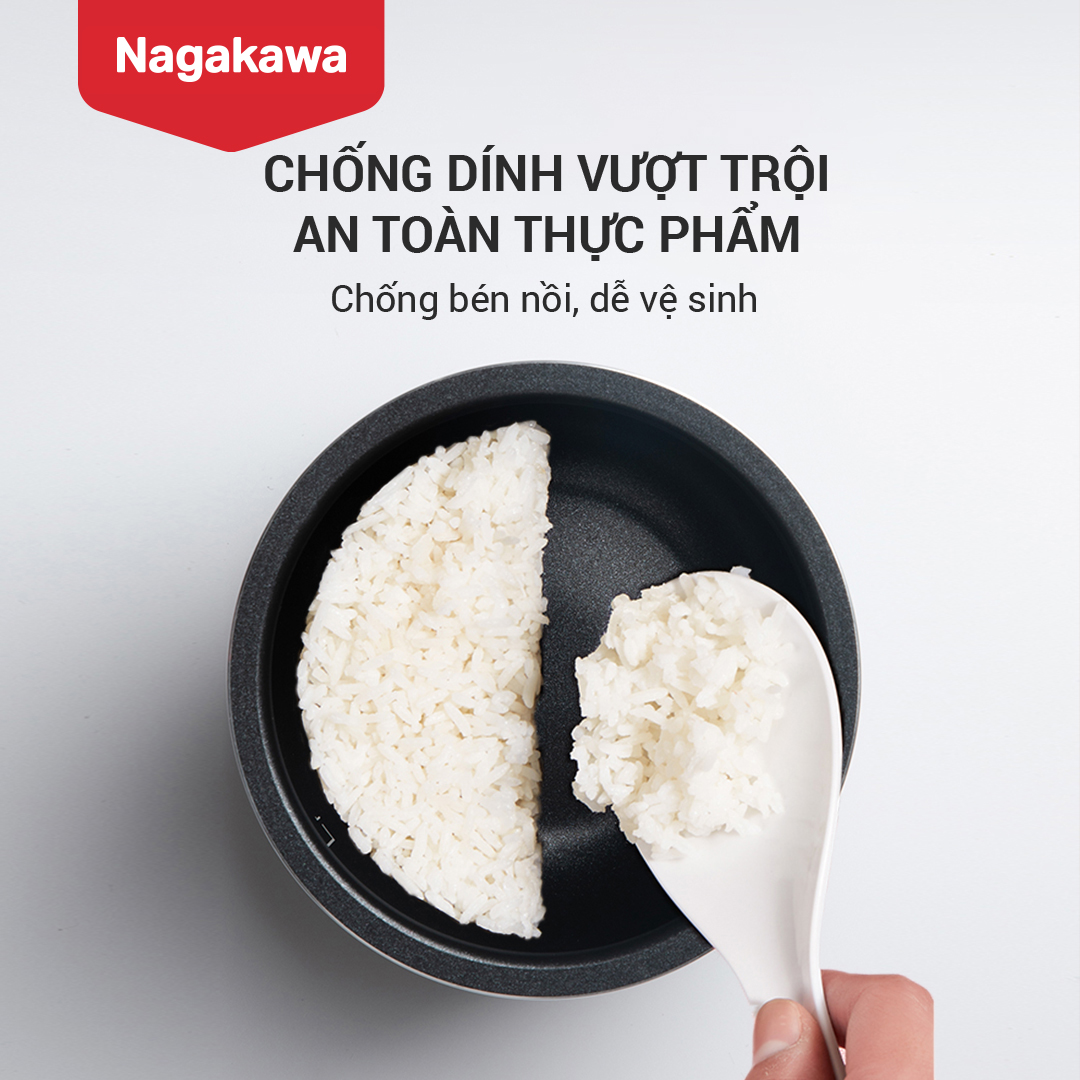 Nagakawa

CHỐNG DÍNH VƯỢT TRỘI
AN TOÀN THỰC PHẨM

Chống bén nồi, dễ vệ sinh