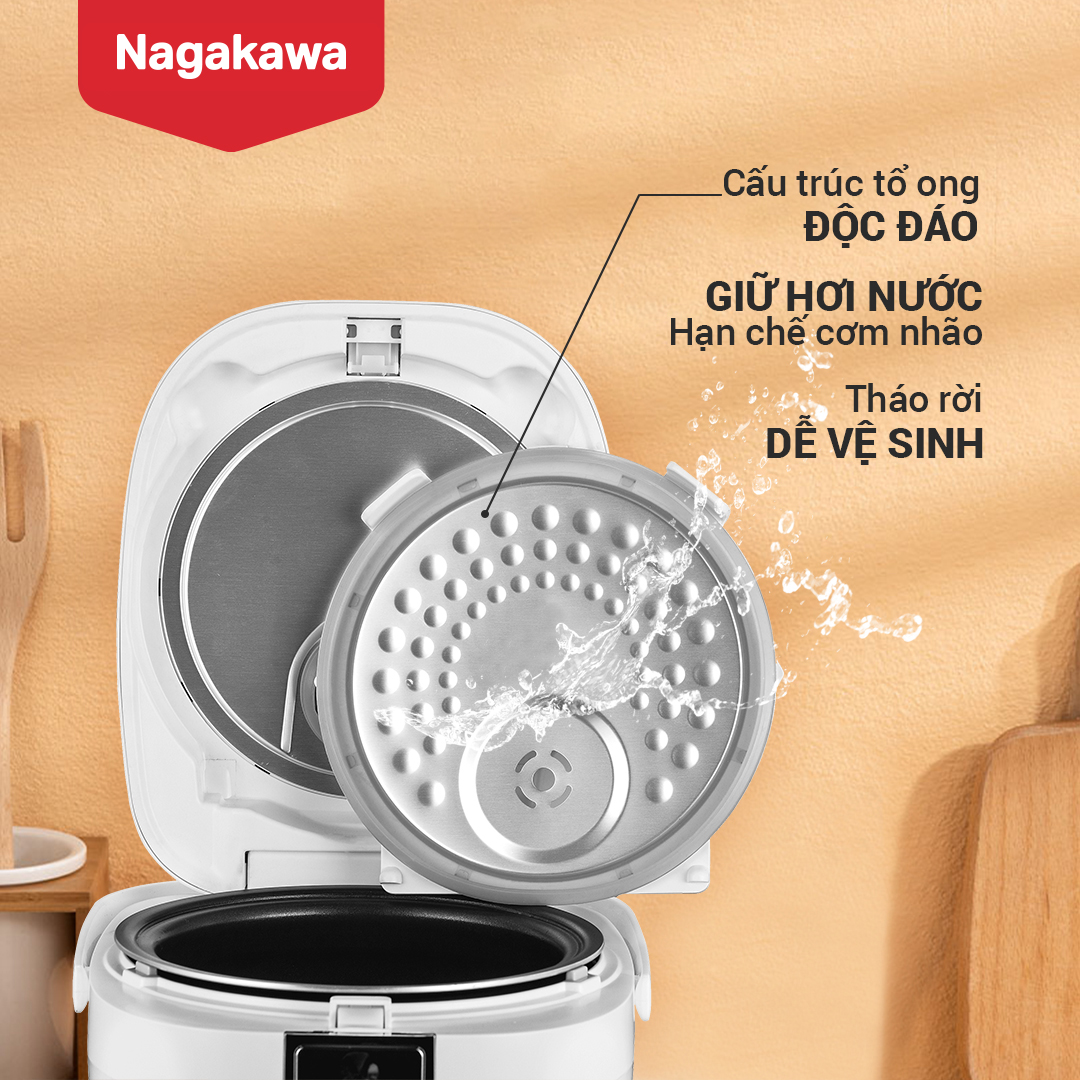 Nagakawa

Cấu trúc tổ ong
ĐỘC ĐÁO

GIỮ HƠI NƯỚC
Hạn chế cơm nhão

Tháo rời
DỄ VỆ SINH