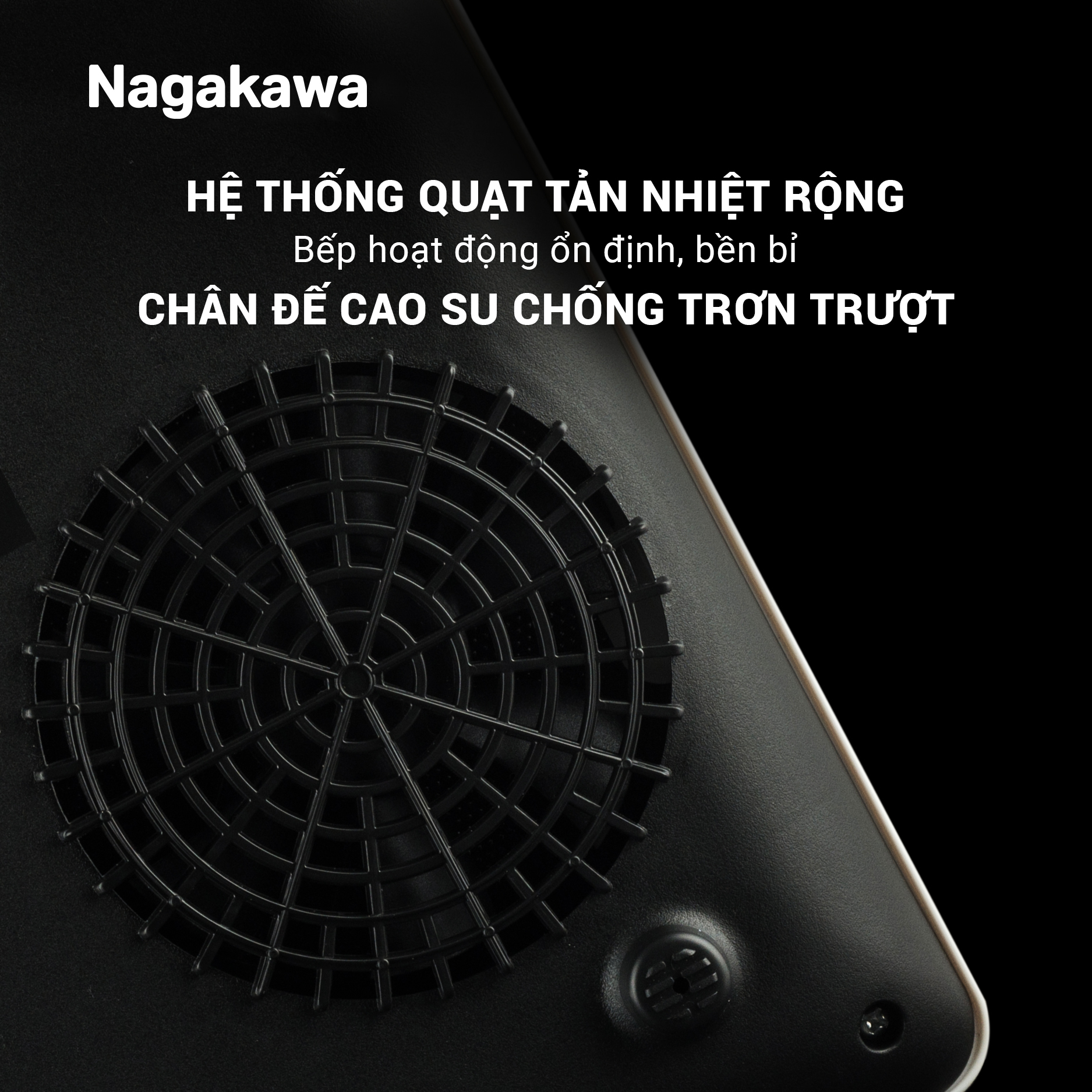 Nagakawa

HỆ THỐNG QUẠT TẢN NHIỆT RỘNG
Bếp hoạt động ổn định, bền bỉ
CHÂN ĐẾ CAO SU CHỐNG TRƠN TRƯỢT