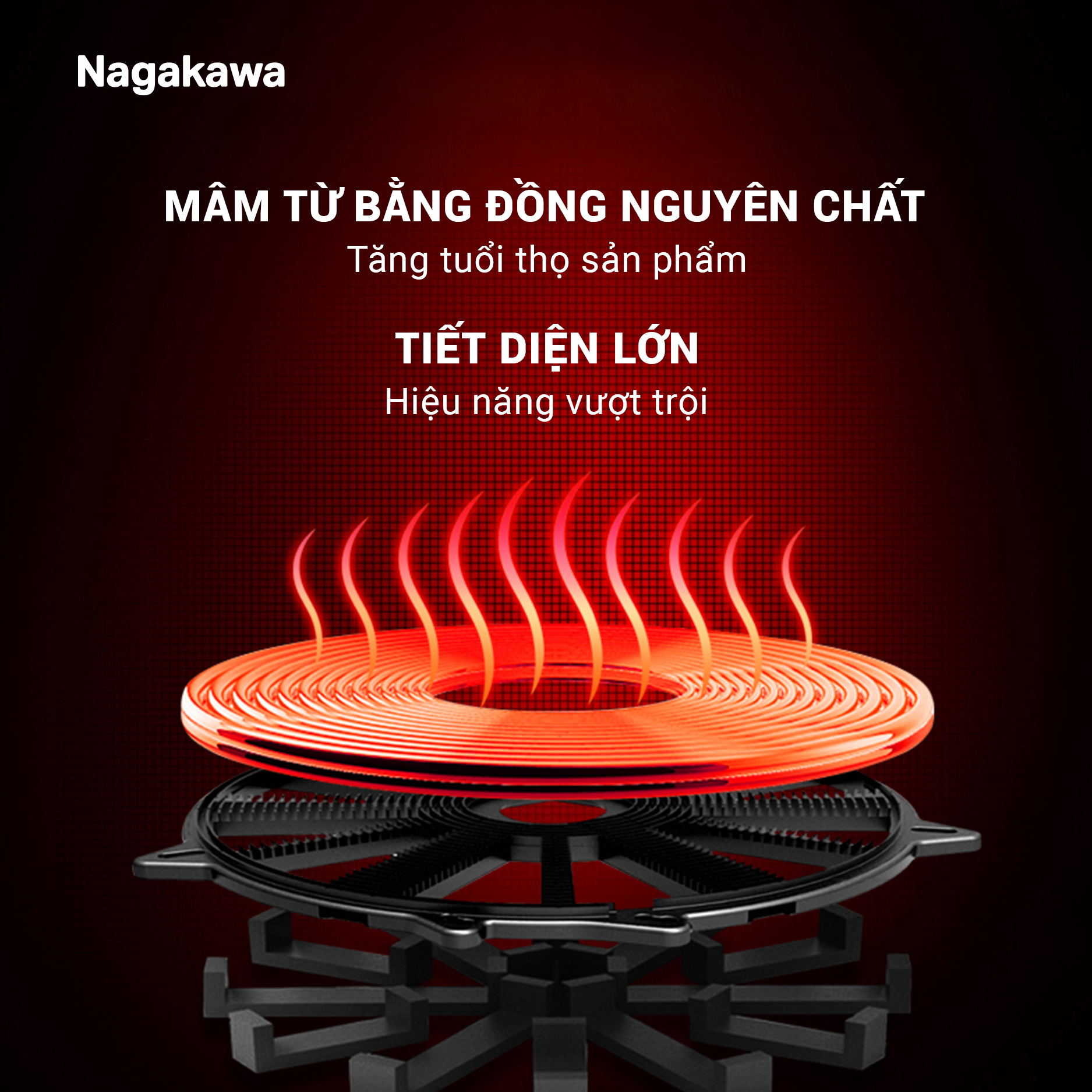 Nagakawa

MÂM TỪ BẰNG ĐỒNG NGUYÊN CHẤT
Tăng tuổi thọ sản phẩm

TIẾT DIỆN LỚN
Hiệu năng vượt trội