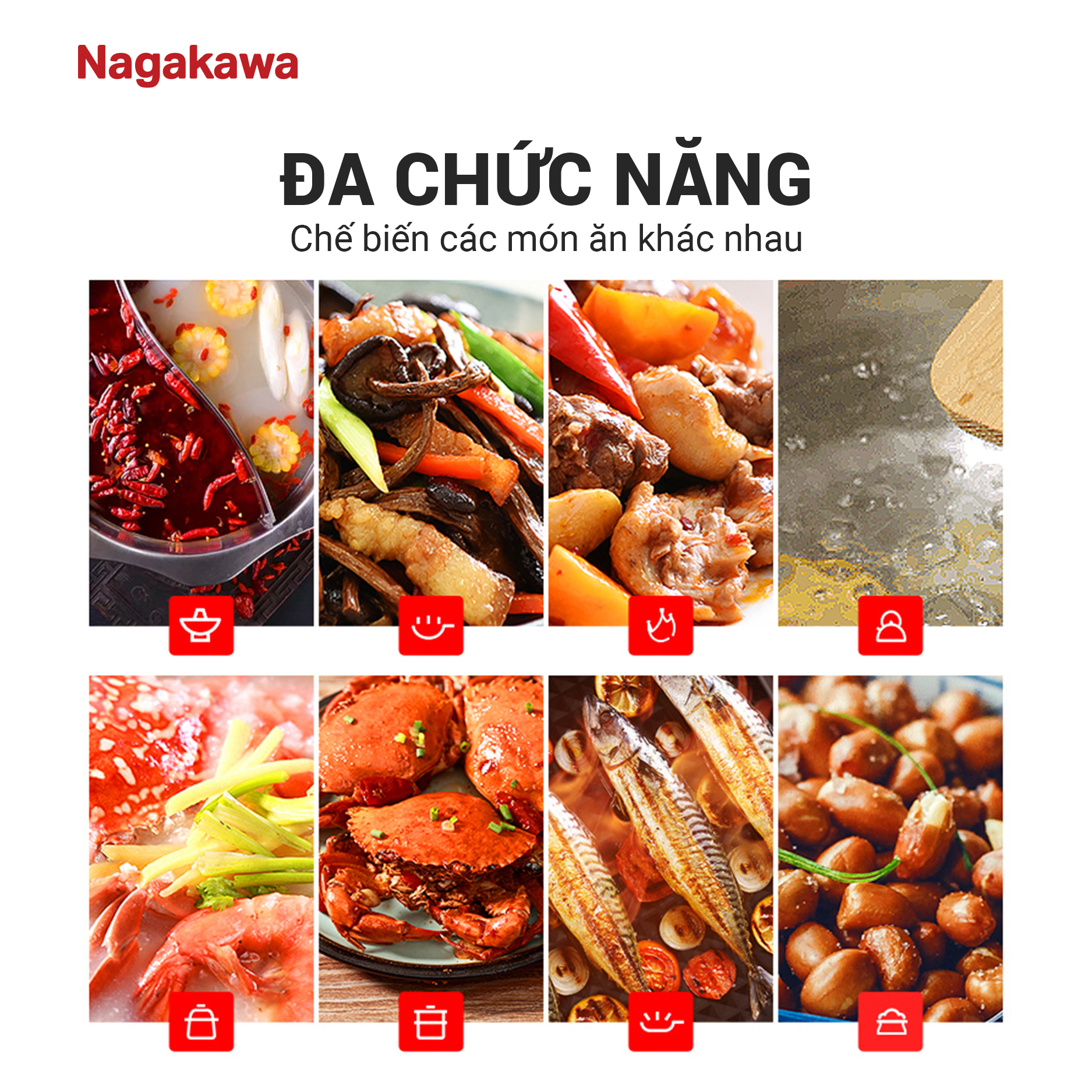 Nagakawa

ĐA CHỨC NĂNG
Chế biến các món ăn khác nhau