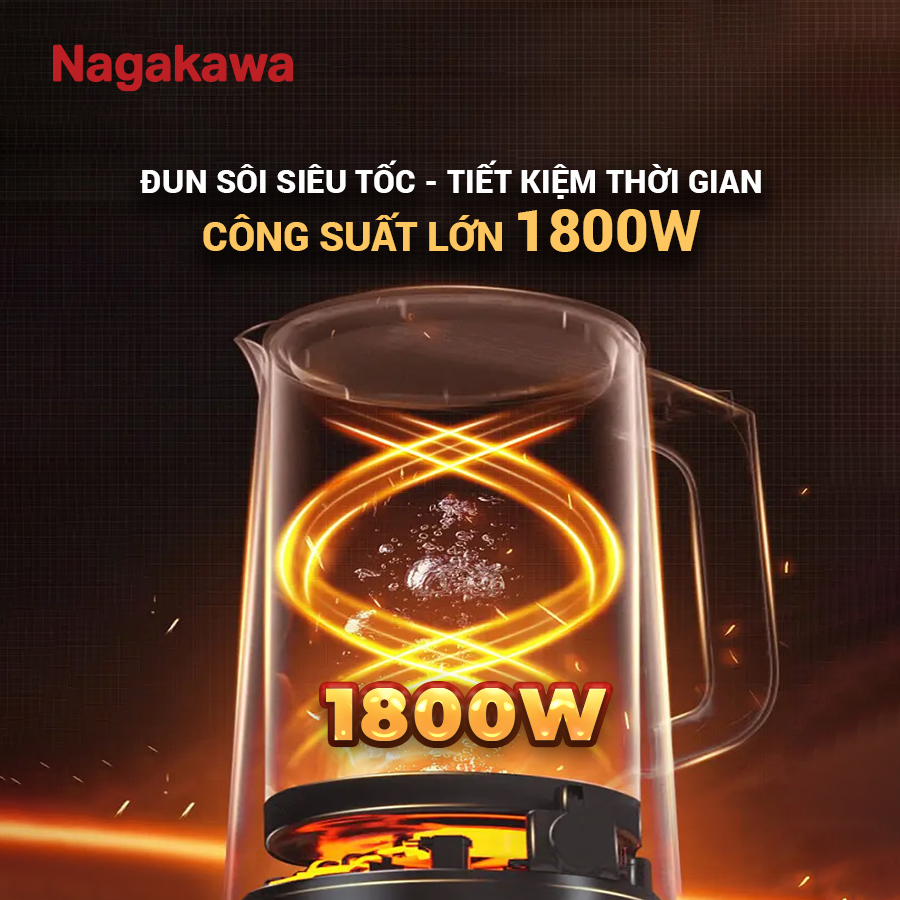 Nagakawa

ĐUN SÔI SIÊU TỐC - TIẾT KIỆM THỜI GIAN
CÔNG SUẤT LỚN 1800W

1800W