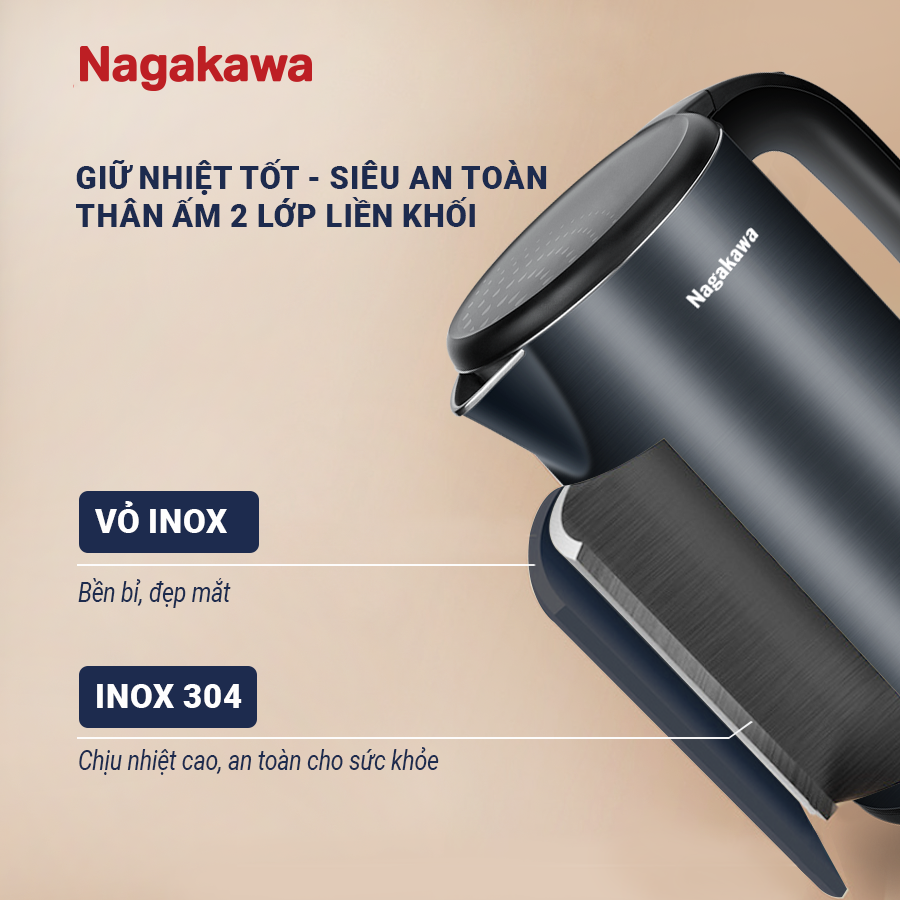 Nagakawa

GIỮ NHIỆT TỐT - SIÊU AN TOÀN
THÂN ẤM 2 LỚP LIỀN KHỐI

Nagakawa

VỎ INOX

Bền bỉ, đẹp mắt

INOX 304

Chịu nhiệt cao, an toàn cho sức khỏe