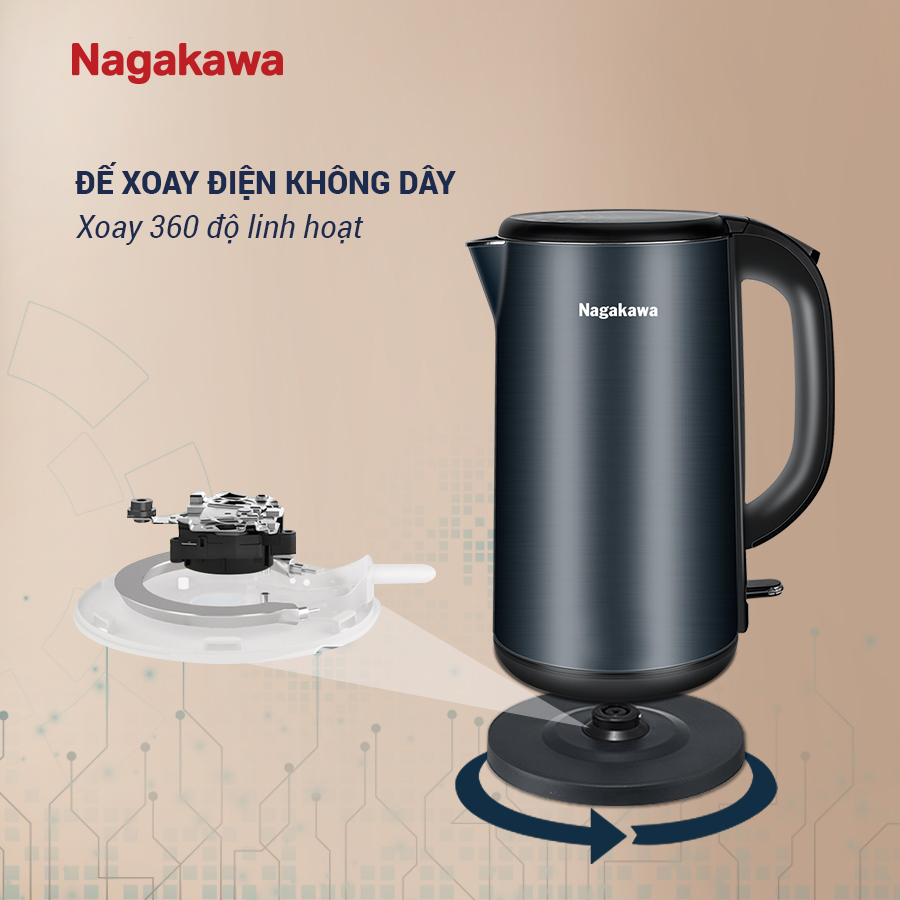 Nagakawa

ĐẾ XOAY ĐIỆN KHÔNG DÂY
Xoay 360 độ linh hoạt

Nagakawa