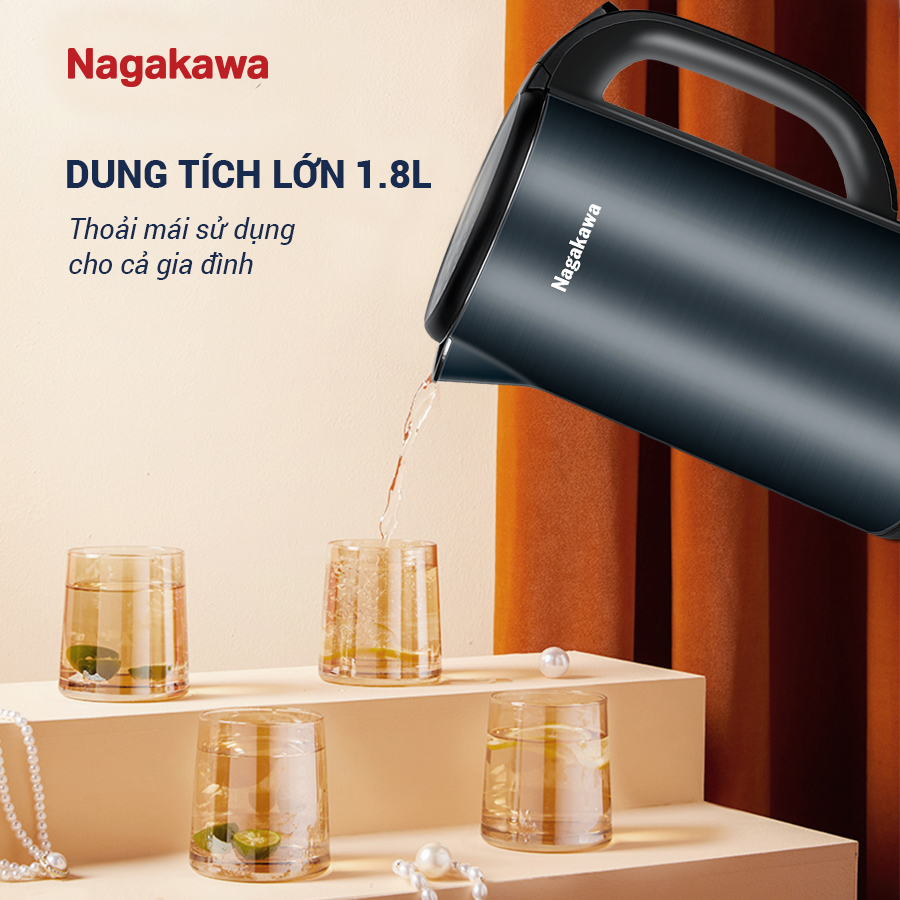 Nagakawa

DUNG TÍCH LỚN 1.8L

Thoải mái sử dụng cho cả gia đình

Nagakawa