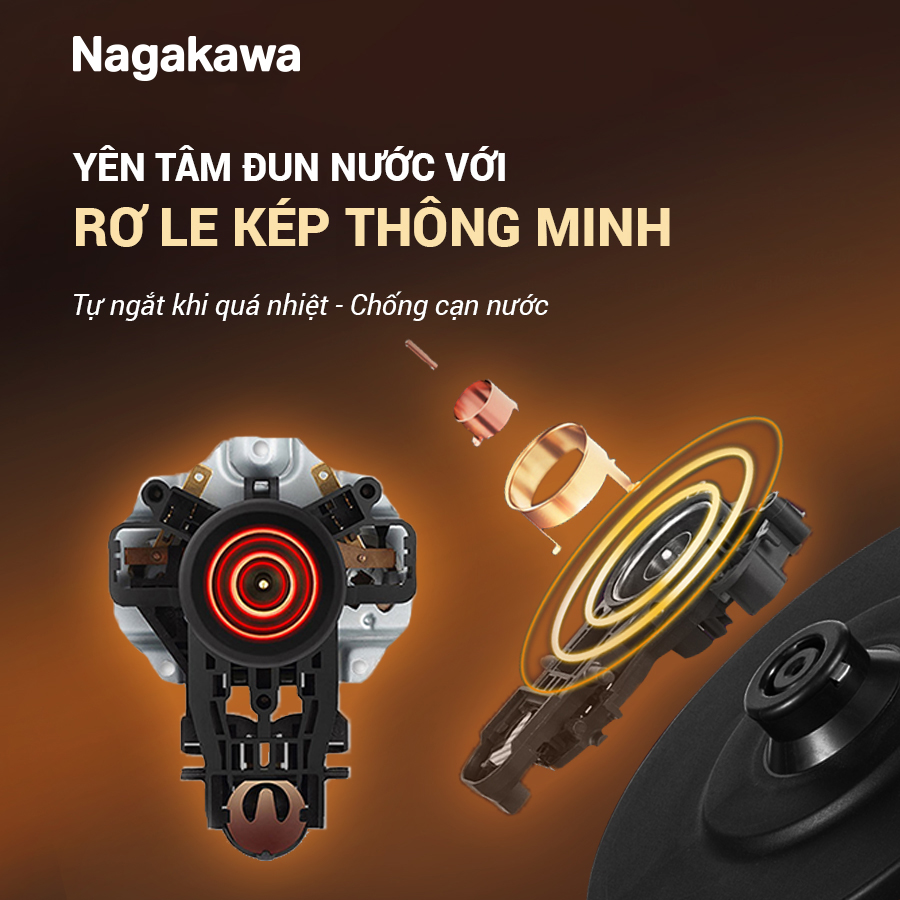 Nagakawa

YÊN TÂM ĐUN NƯỚC VỚI
RƠ LE KÉP THÔNG MINH

Tự ngắt khi quá nhiệt - Chống cạn nước