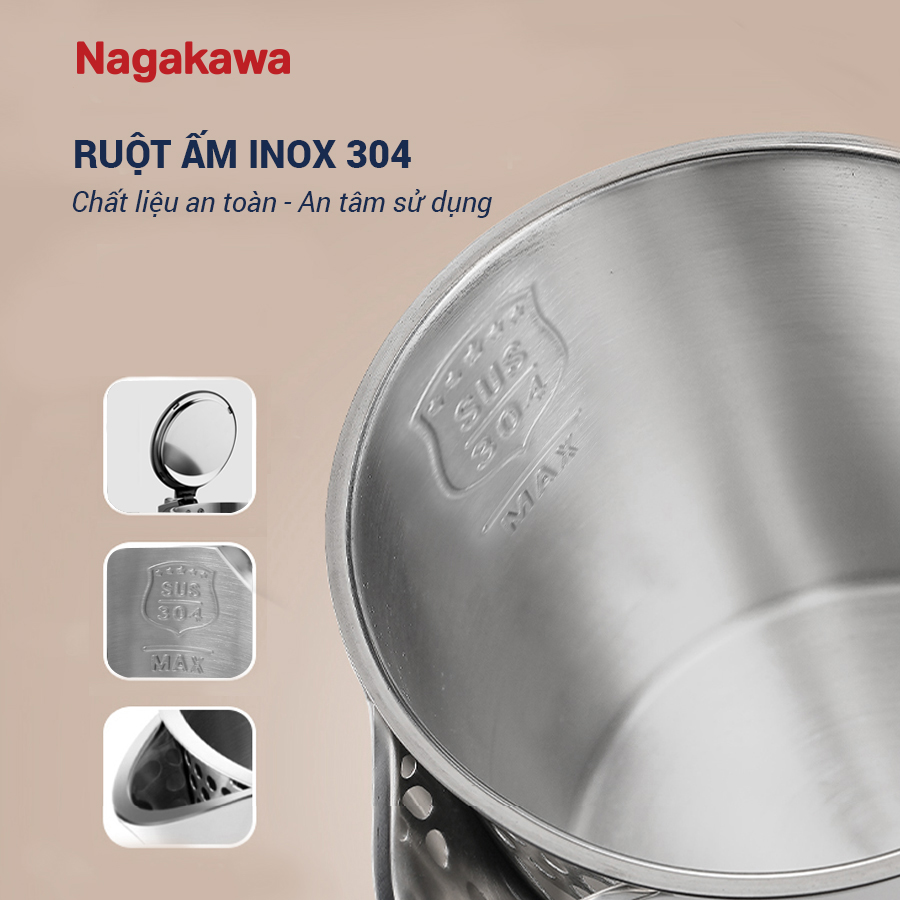 Nagakawa

RUỘT ẤM INOX 304

Chất liệu an toàn - An tâm sử dụng

SUS 304

MAX

SUS 304

MAX