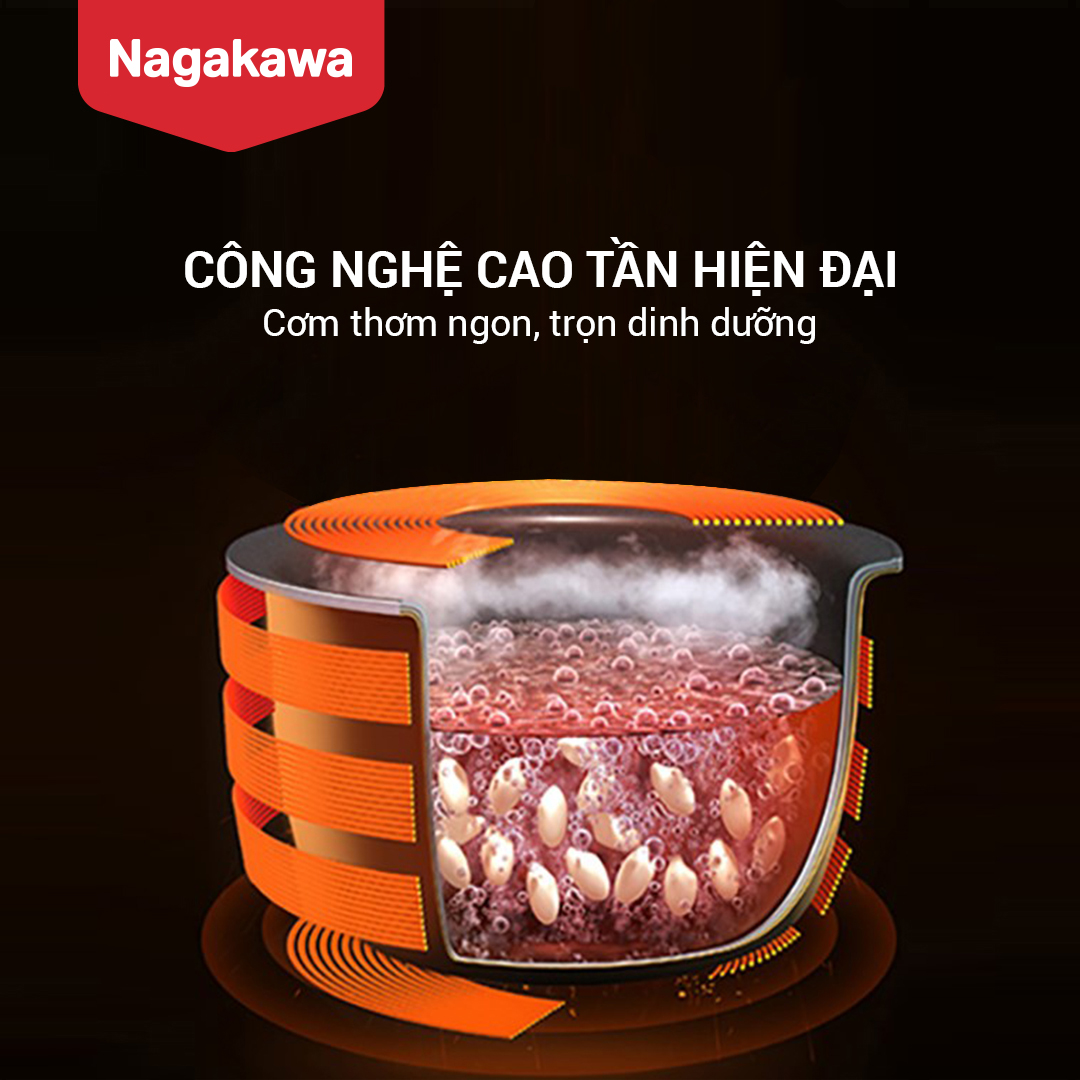 Nagakawa

CÔNG NGHỆ CAO TẦN HIỆN ĐẠI
Cơm thơm ngon, trọn dinh dưỡng