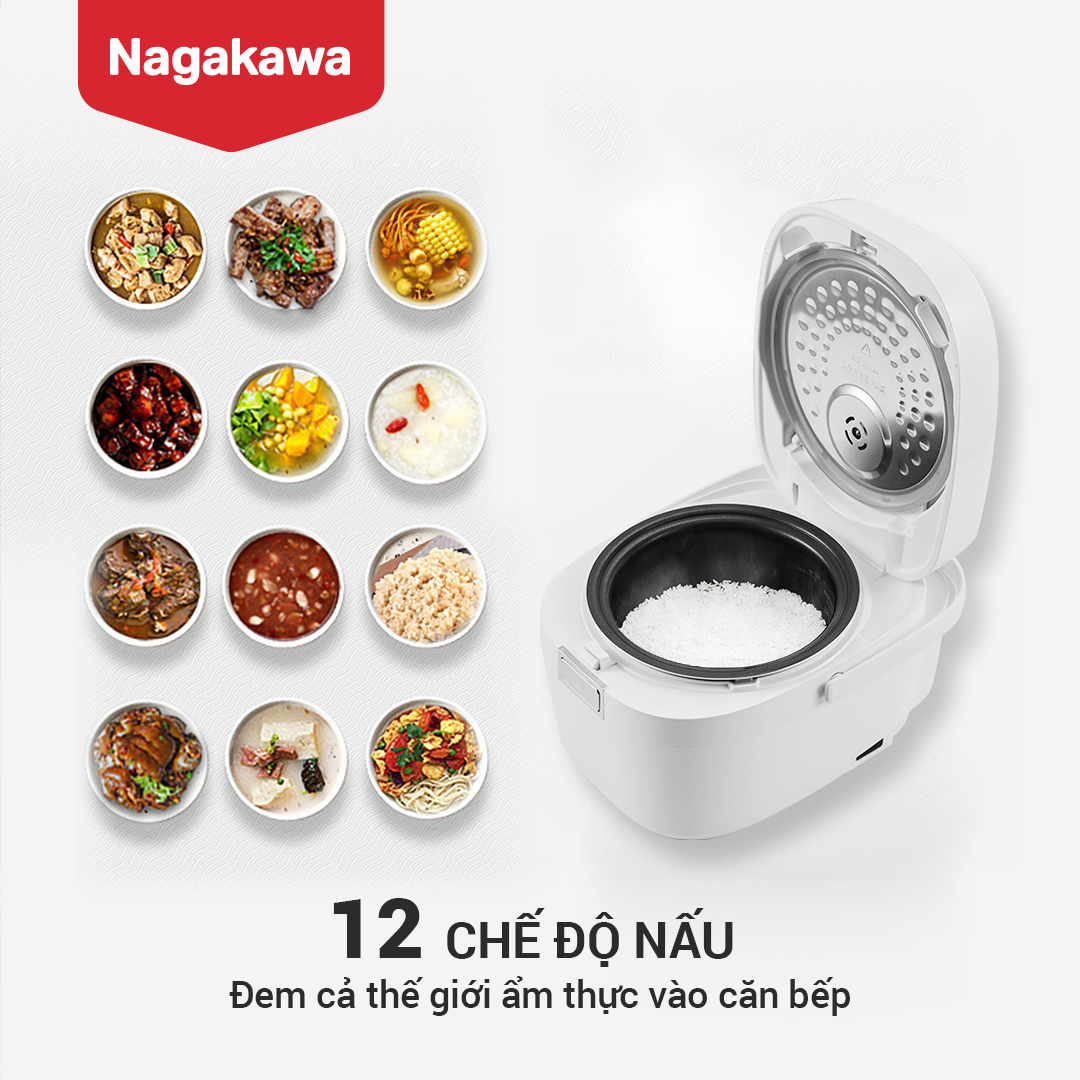 Nagakawa

12 CHẾ ĐỘ NẤU
Đem cả thế giới ẩm thực vào căn bếp