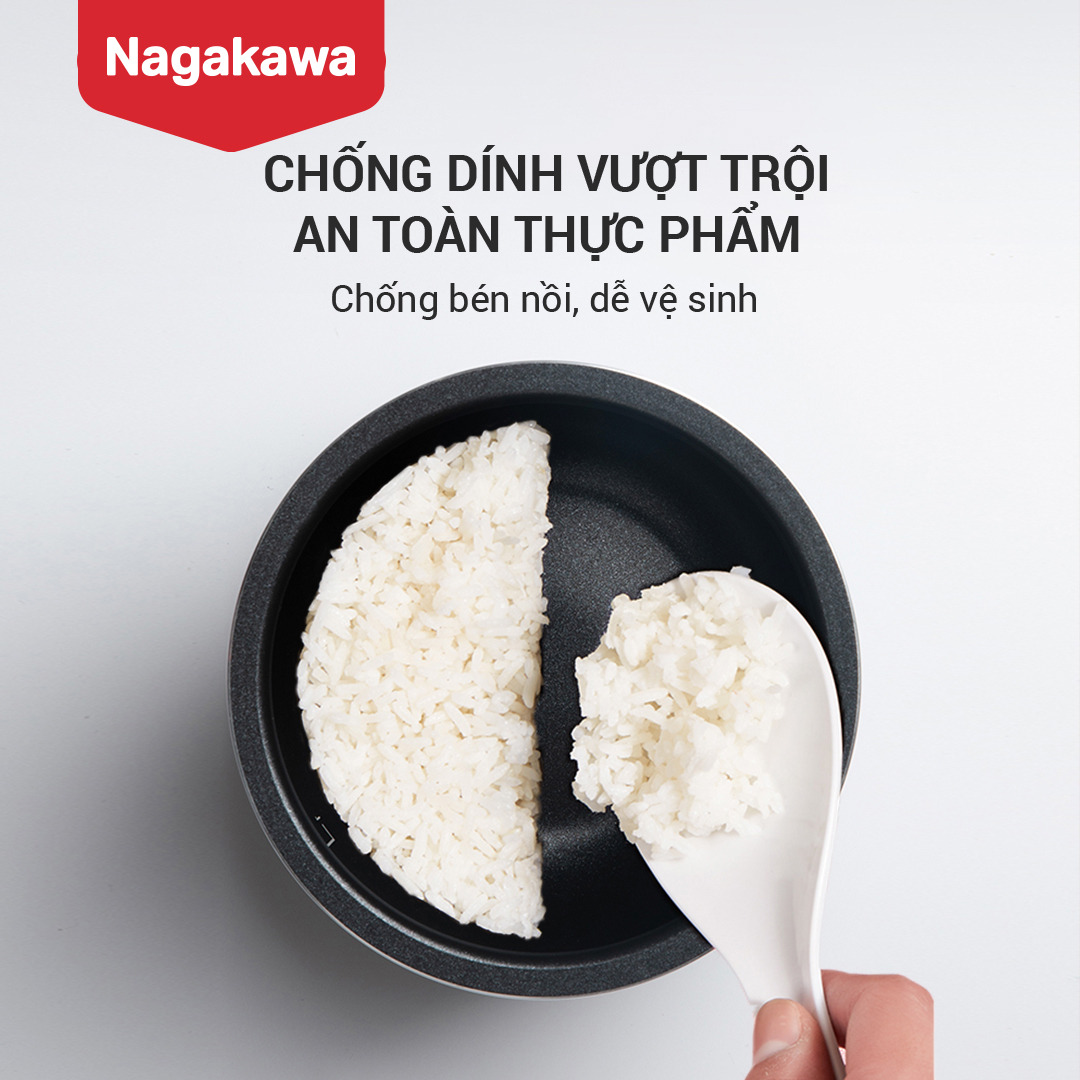 Nagakawa

CHỐNG DÍNH VƯỢT TRỘI
AN TOÀN THỰC PHẨM

Chống bén nồi, dễ vệ sinh